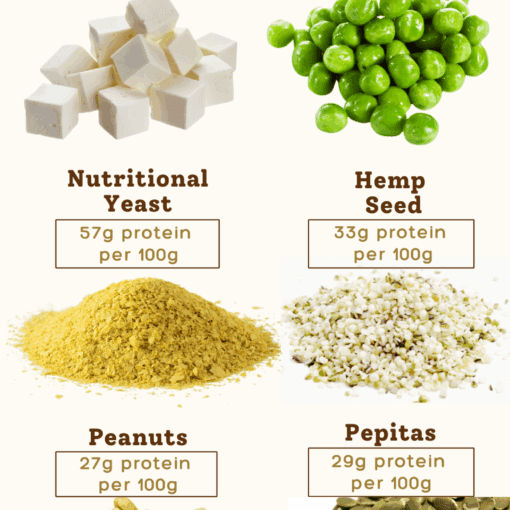 Nutritional Yeast

57g protein per 100g

Hemp Seed

33g protein per 100g

Peanuts

27g protein per 100g

Pepitas

29g protein per 100g