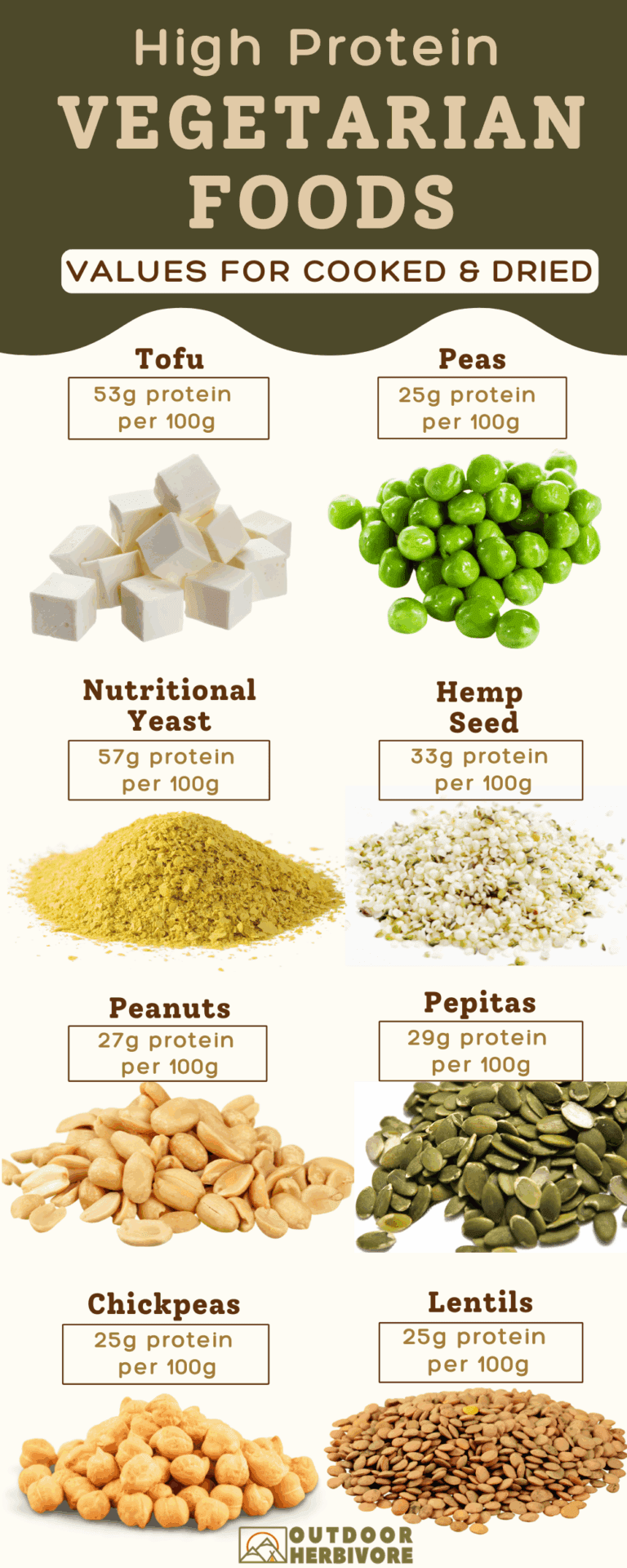 High Protein
VEGETARIAN FOODS

VALUES FOR COOKED & DRIED

Tofu
53g protein per 100g

Peas
25g protein per 100g

Nutritional Yeast
57g protein per 100g

Hemp Seed
33g protein per 100g

Peanuts
27g protein per 100g

Pepitas
29g protein per 100g

Chickpeas
25g protein per 100g

Lentils
25g protein per 100g

OUTDOOR HERBIVORE